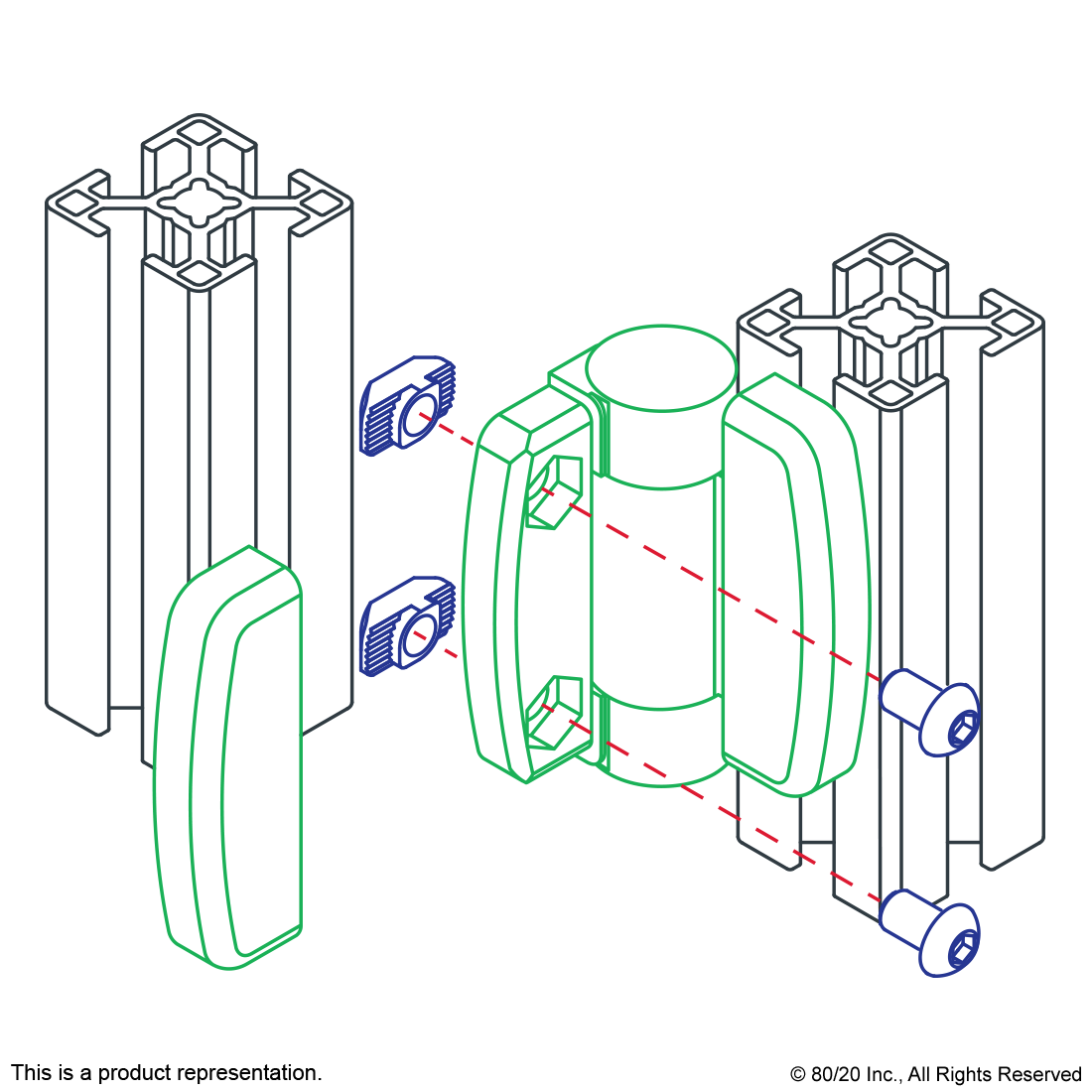 This is a product representation.

© 80/20 Inc., All Rights Reserved