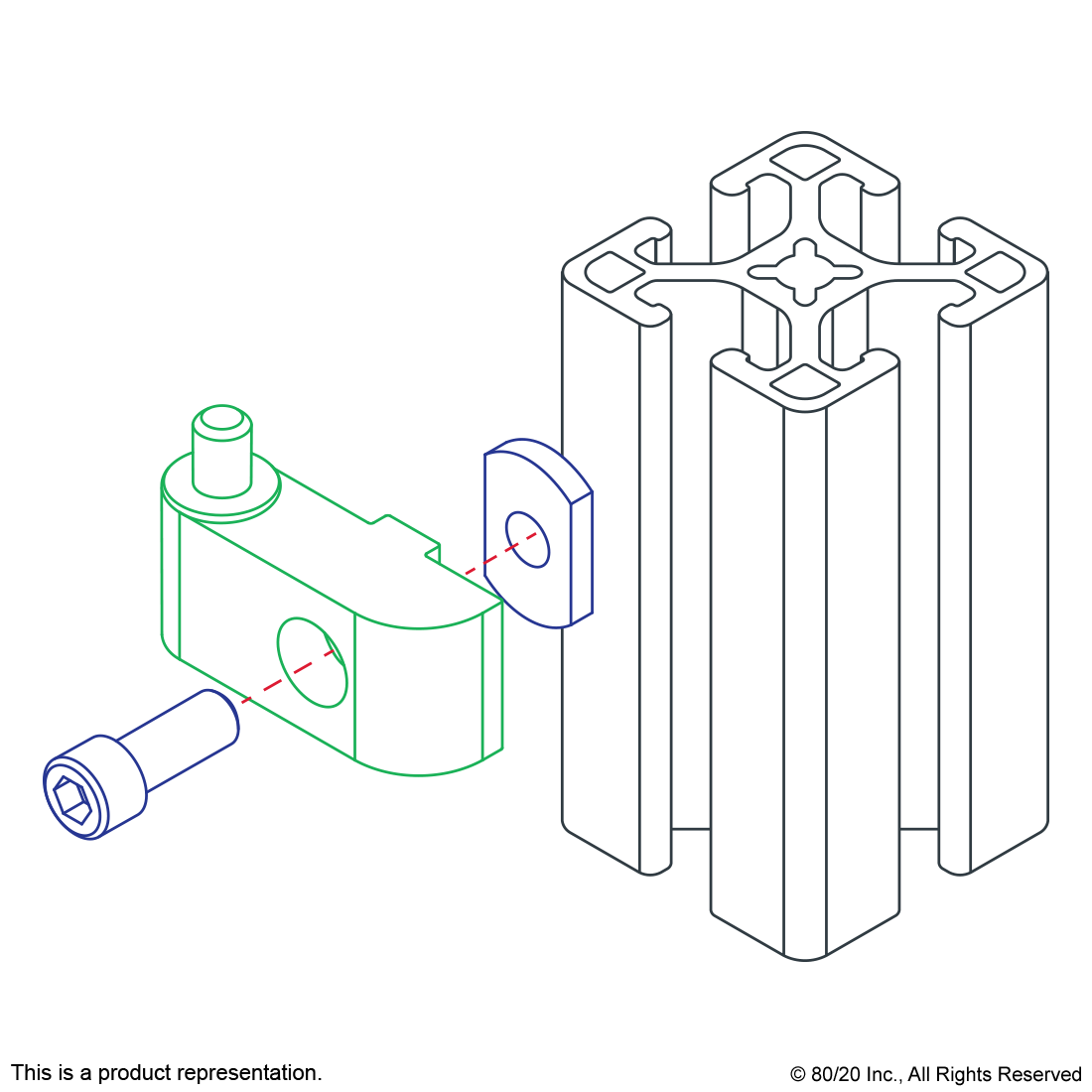 This is a product representation.

© 80/20 Inc., All Rights Reserved