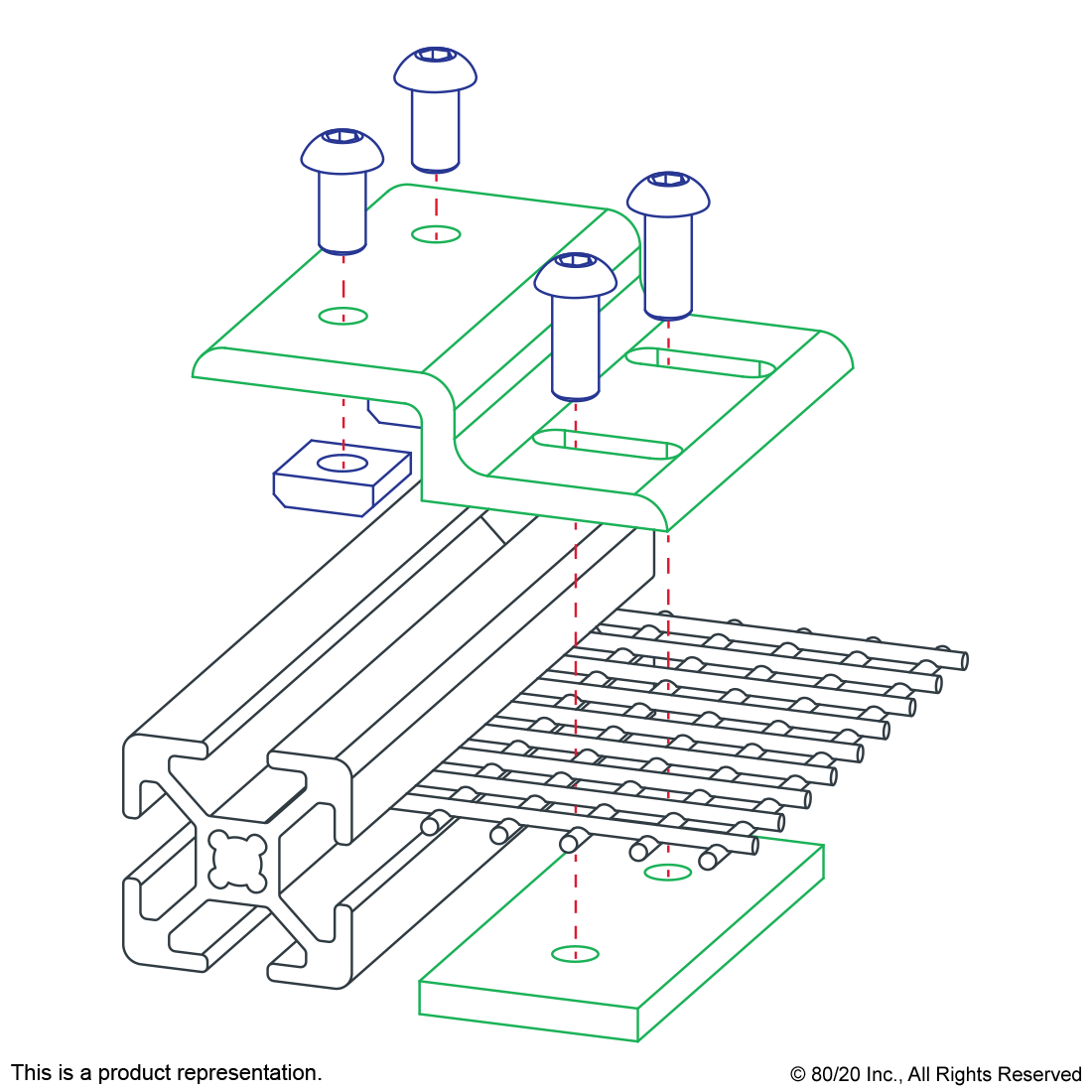 This is a product representation.

© 80/20 Inc., All Rights Reserved