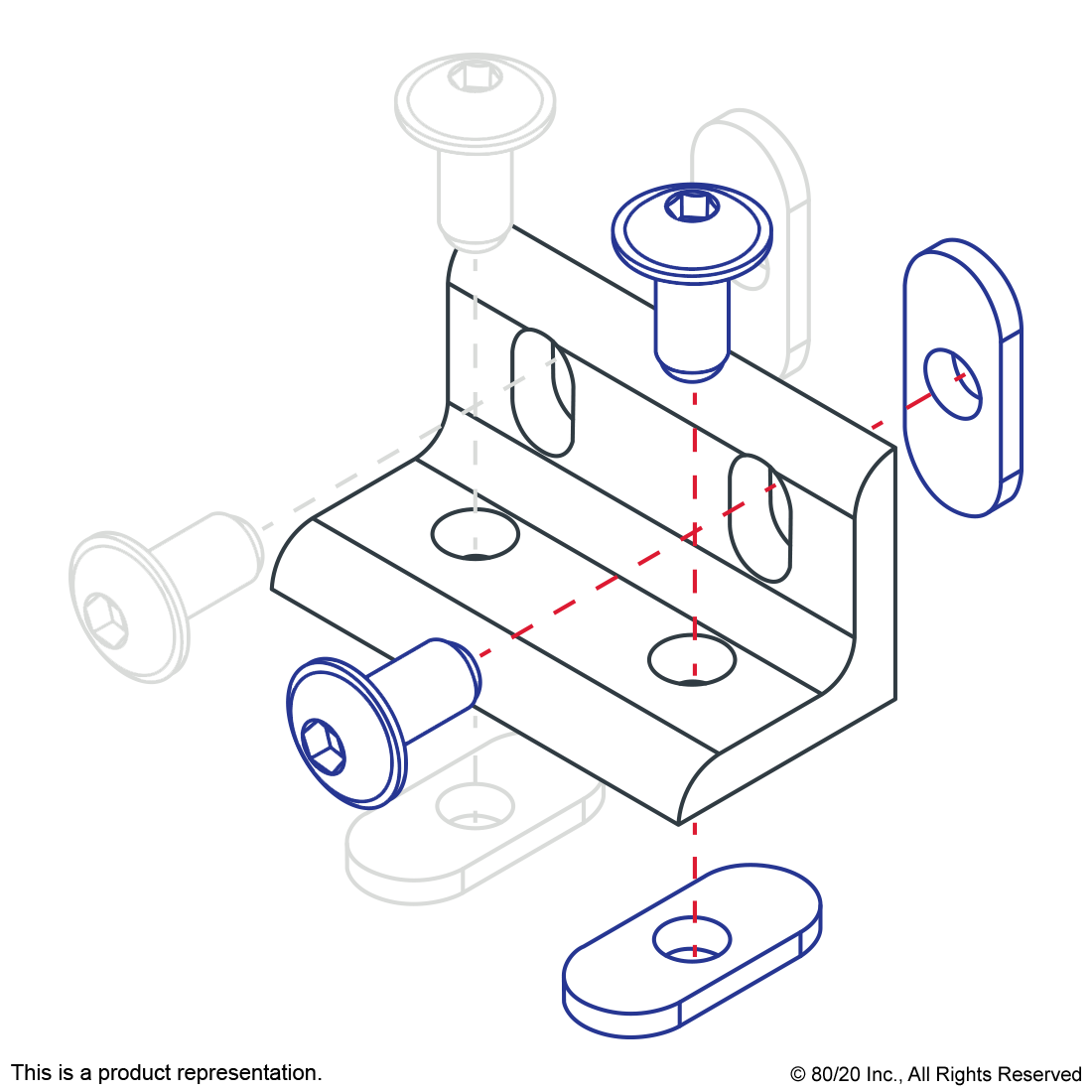 This is a product representation.

© 80/20 Inc., All Rights Reserved