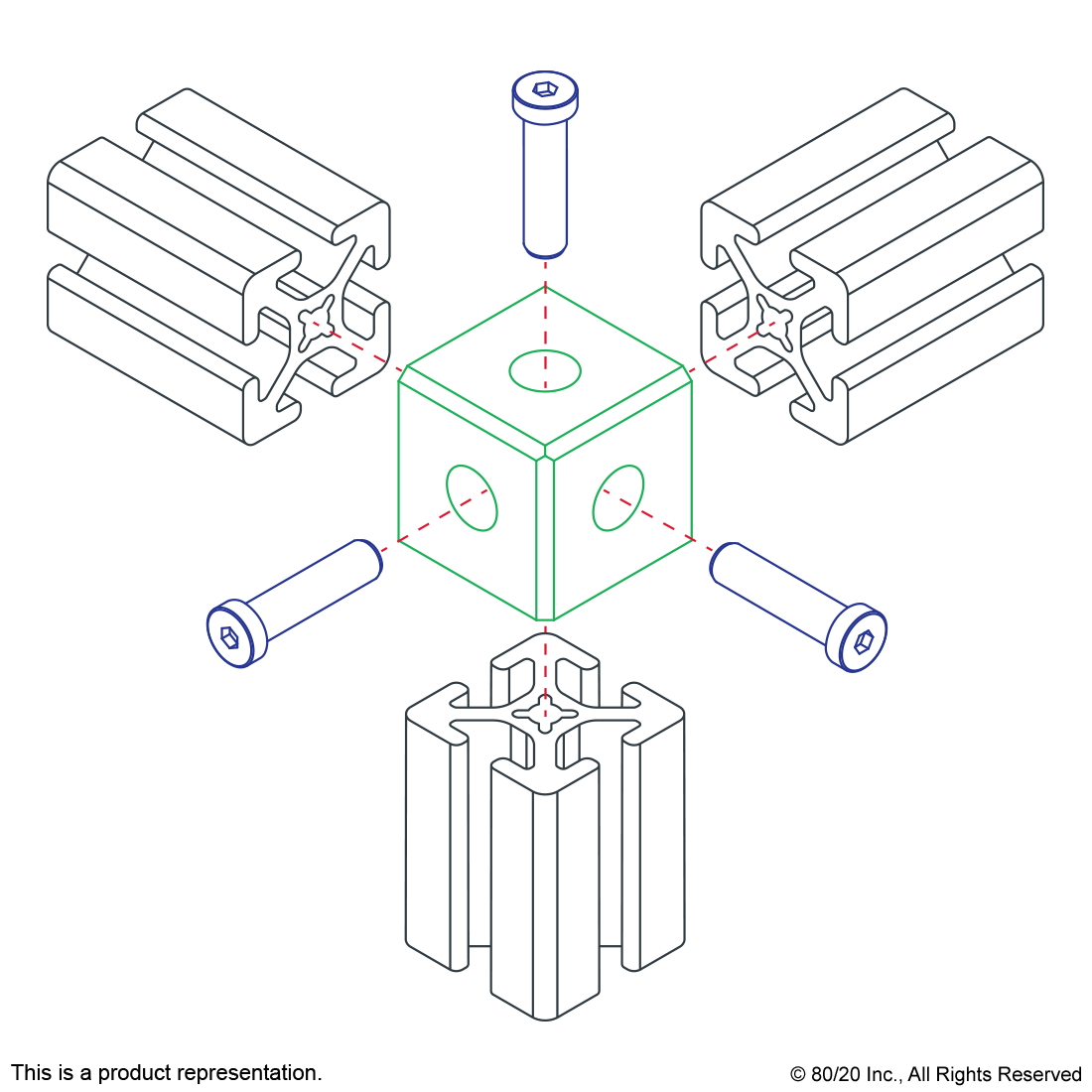 This is a product representation.

© 80/20 Inc., All Rights Reserved