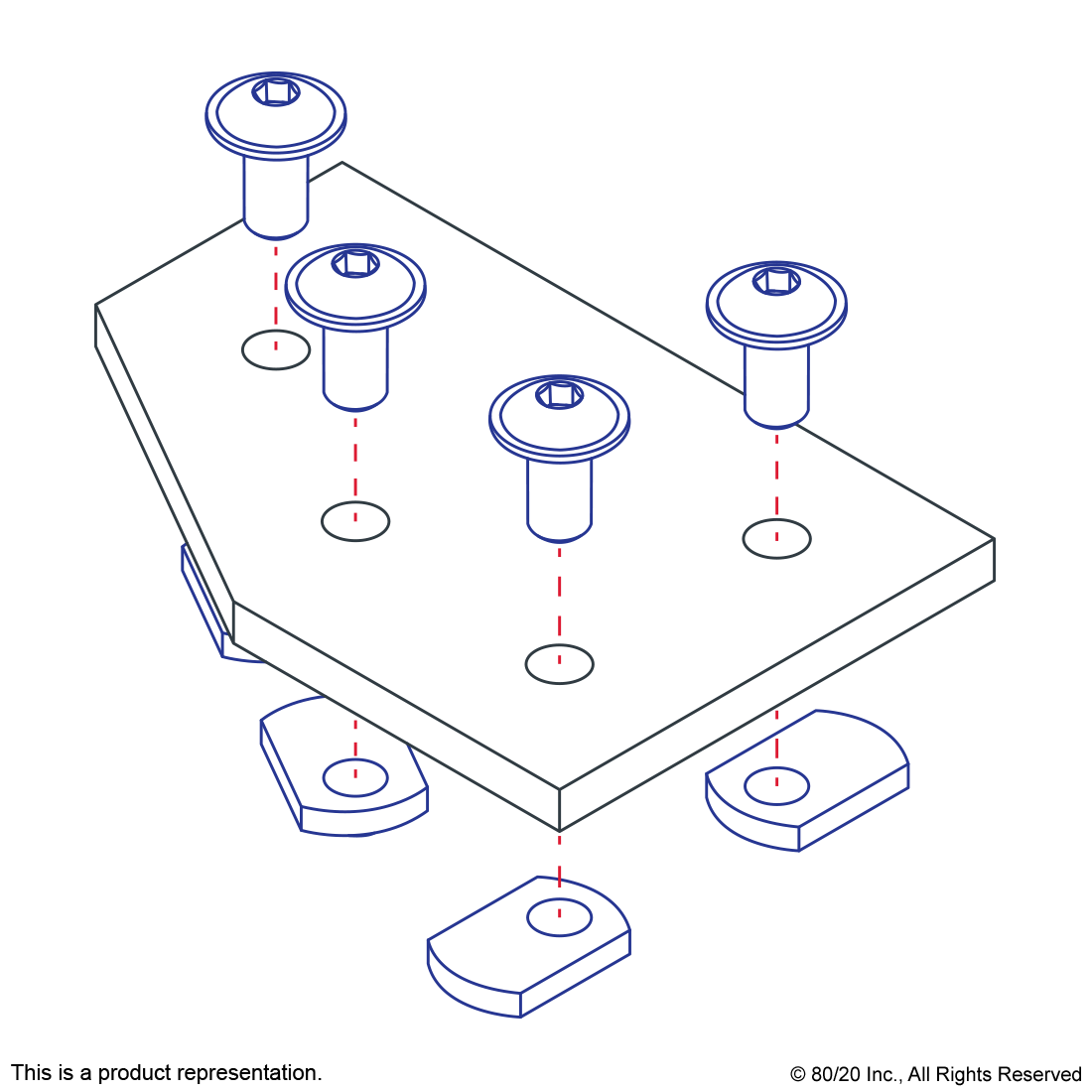 This is a product representation.

© 80/20 Inc., All Rights Reserved