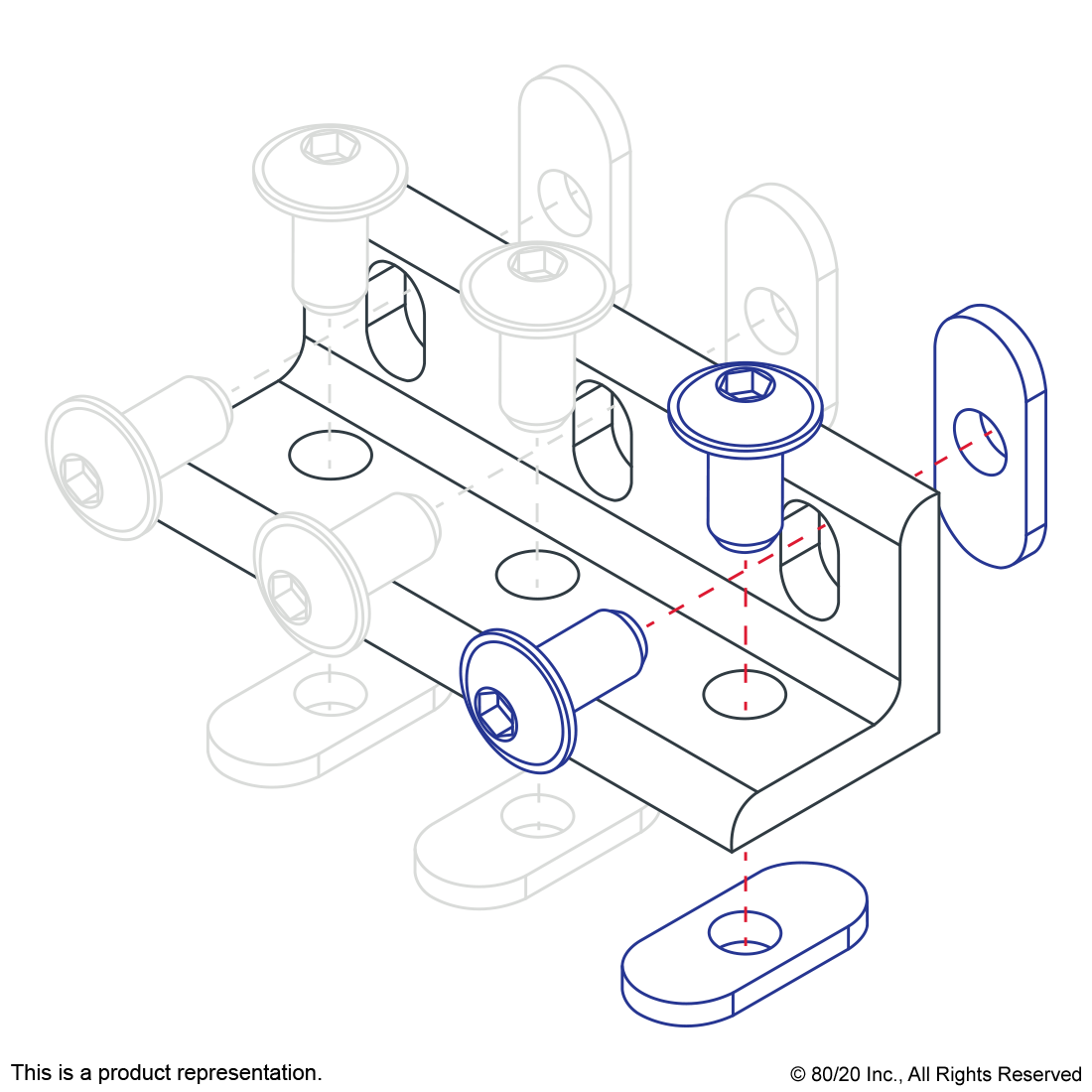 This is a product representation.

© 80/20 Inc., All Rights Reserved