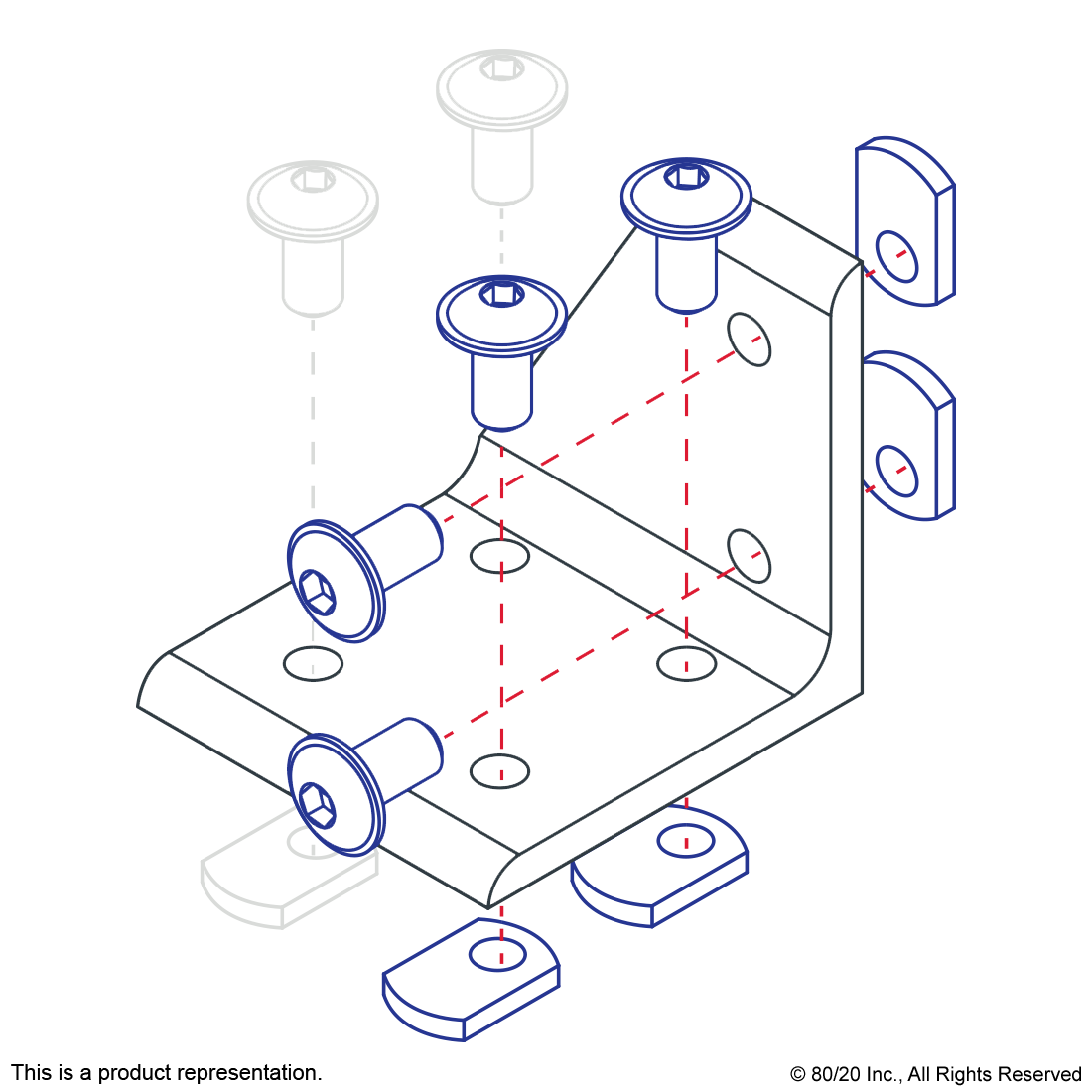 This is a product representation.

© 80/20 Inc., All Rights Reserved