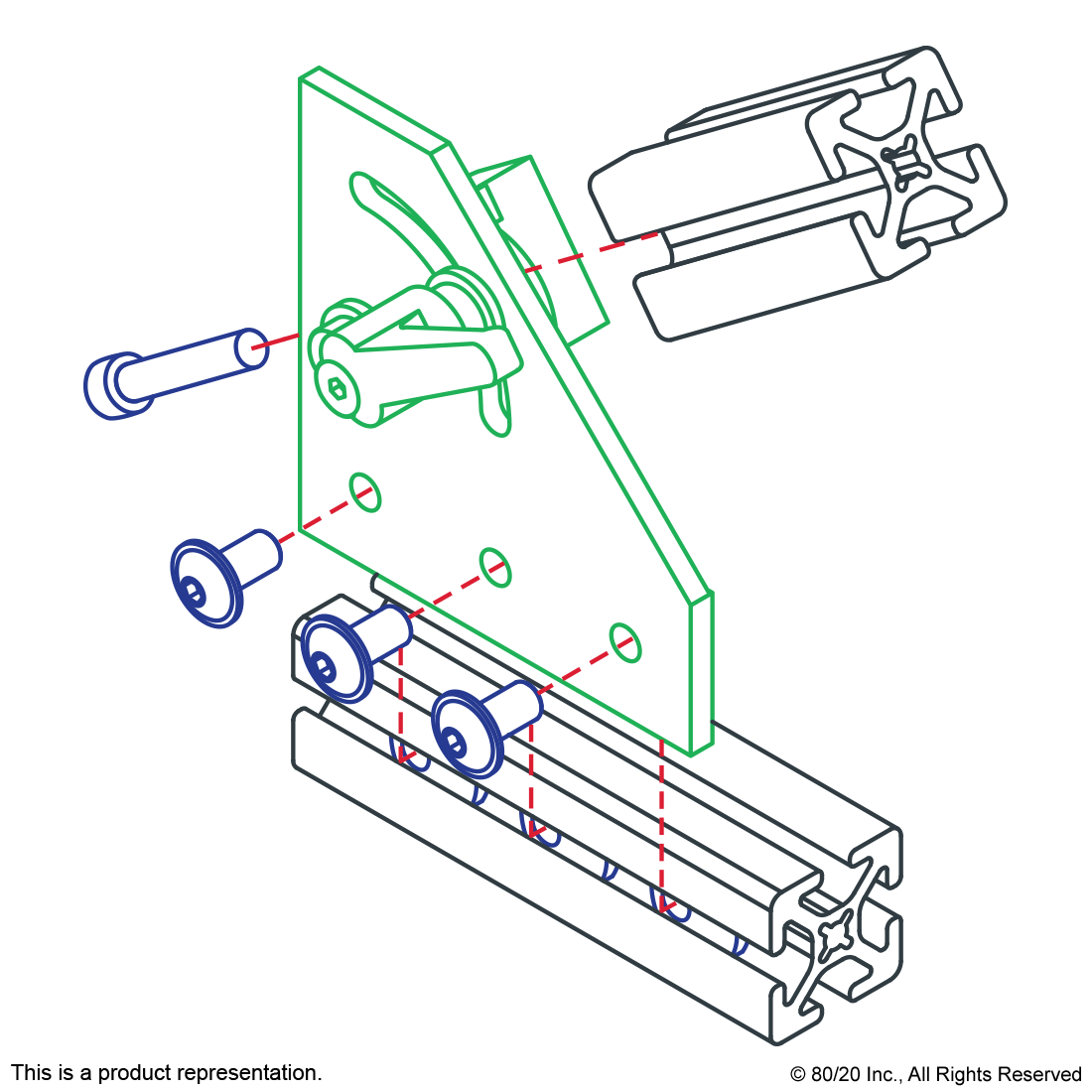 This is a product representation.

© 80/20 Inc., All Rights Reserved