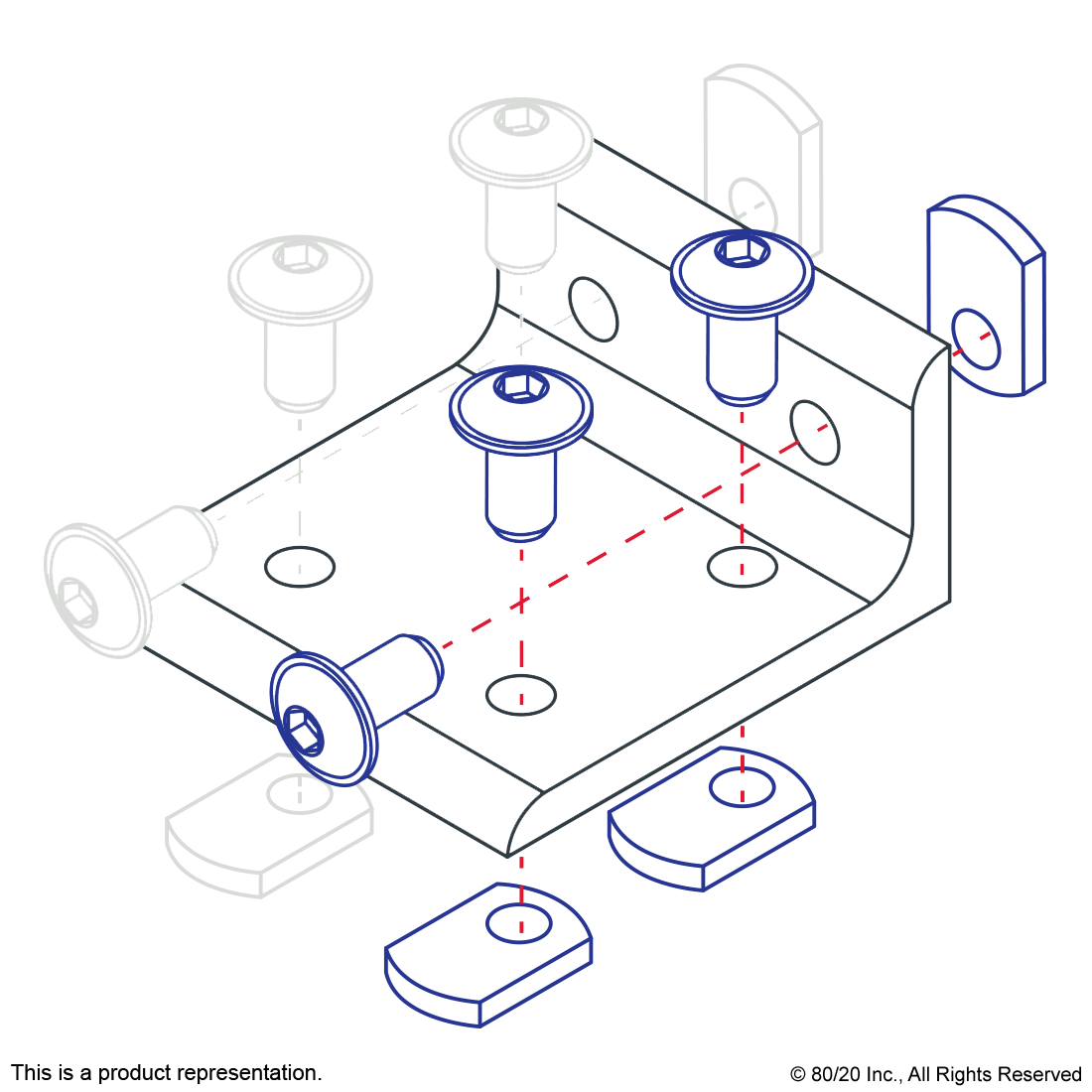 This is a product representation.

© 80/20 Inc., All Rights Reserved