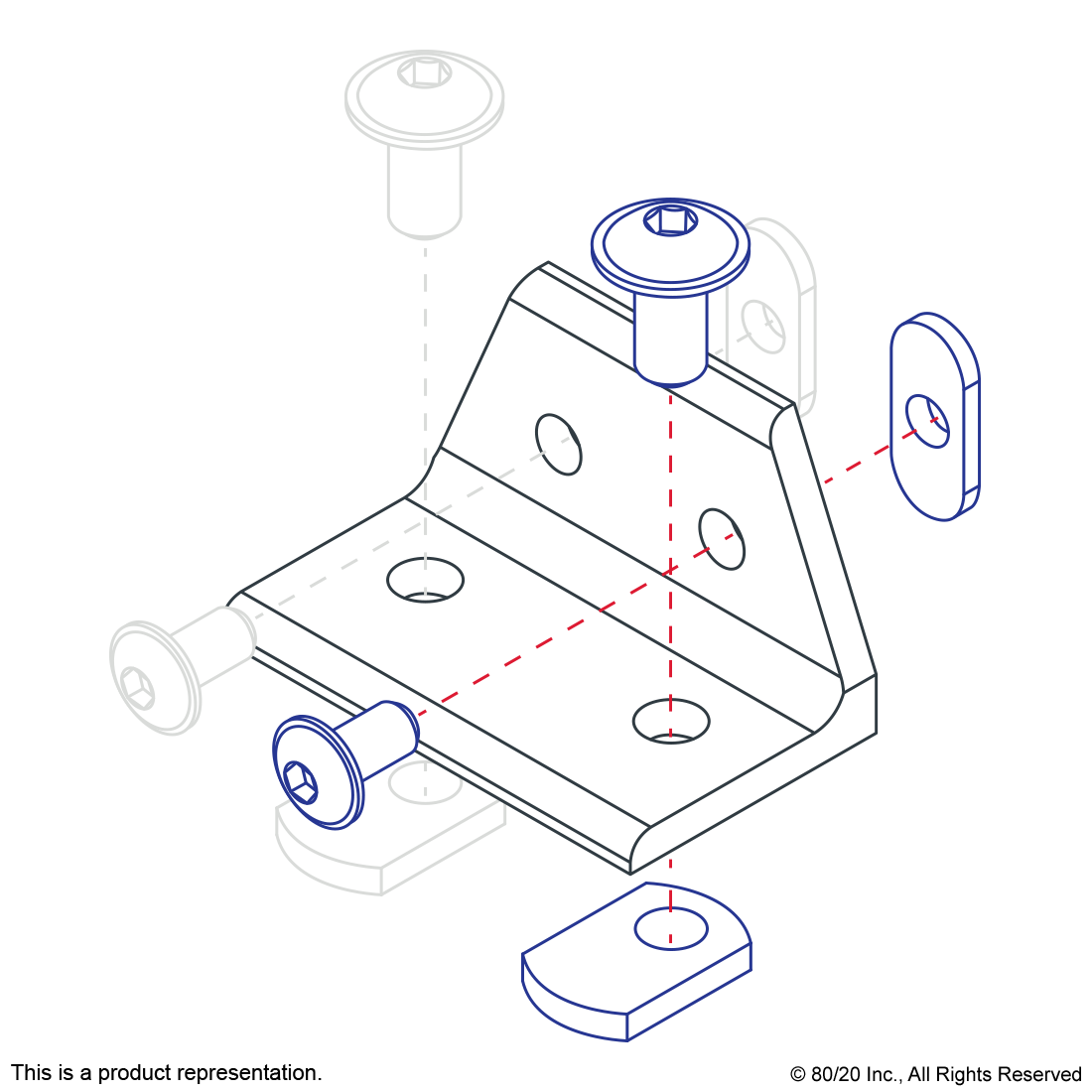 This is a product representation.

© 80/20 Inc., All Rights Reserved